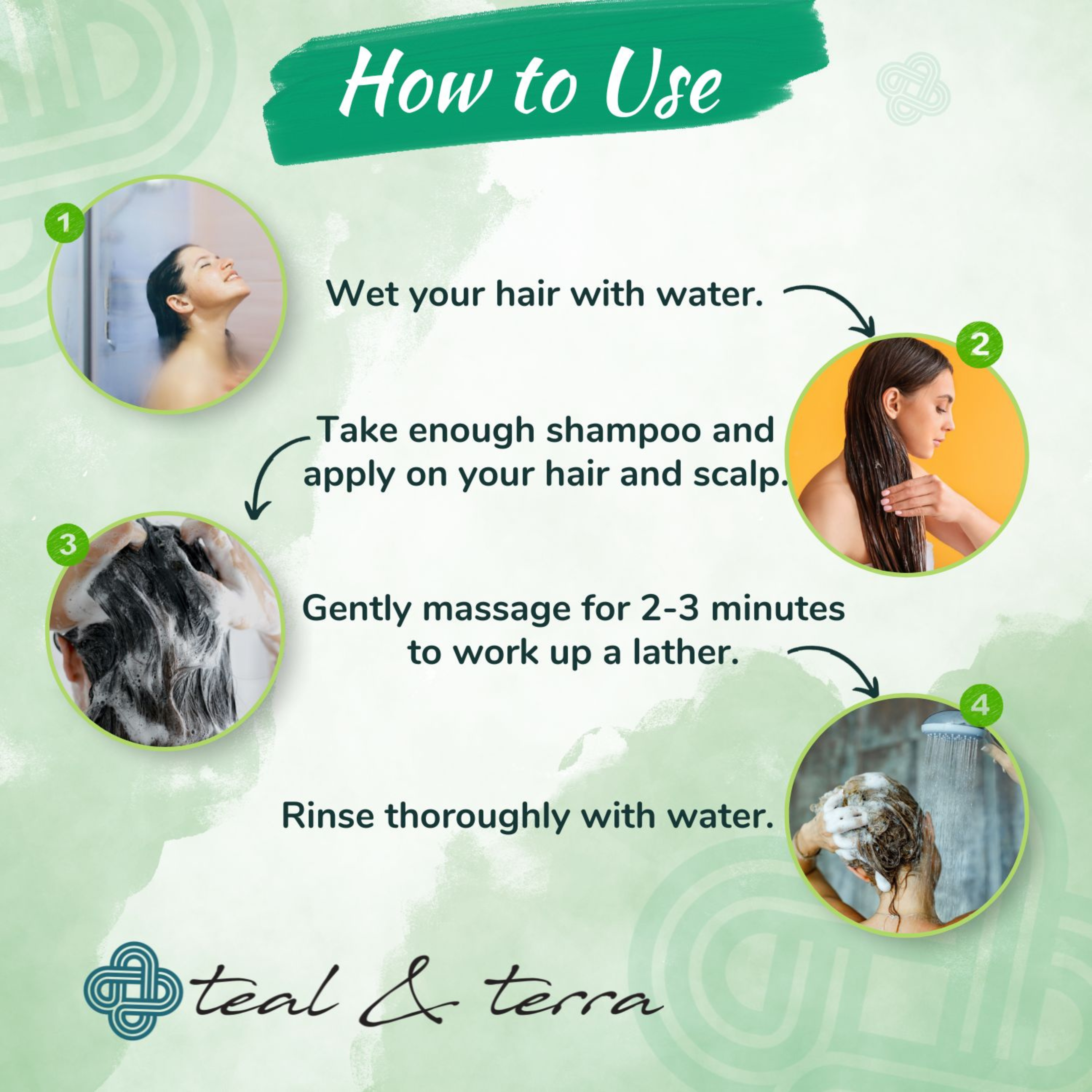 How to Use

1

Wet your hair with water.

2

Take enough shampoo and apply on your hair and scalp.

3

Gently massage for 2-3 minutes to work up a lather.

4

Rinse thoroughly with water.

teal & terra